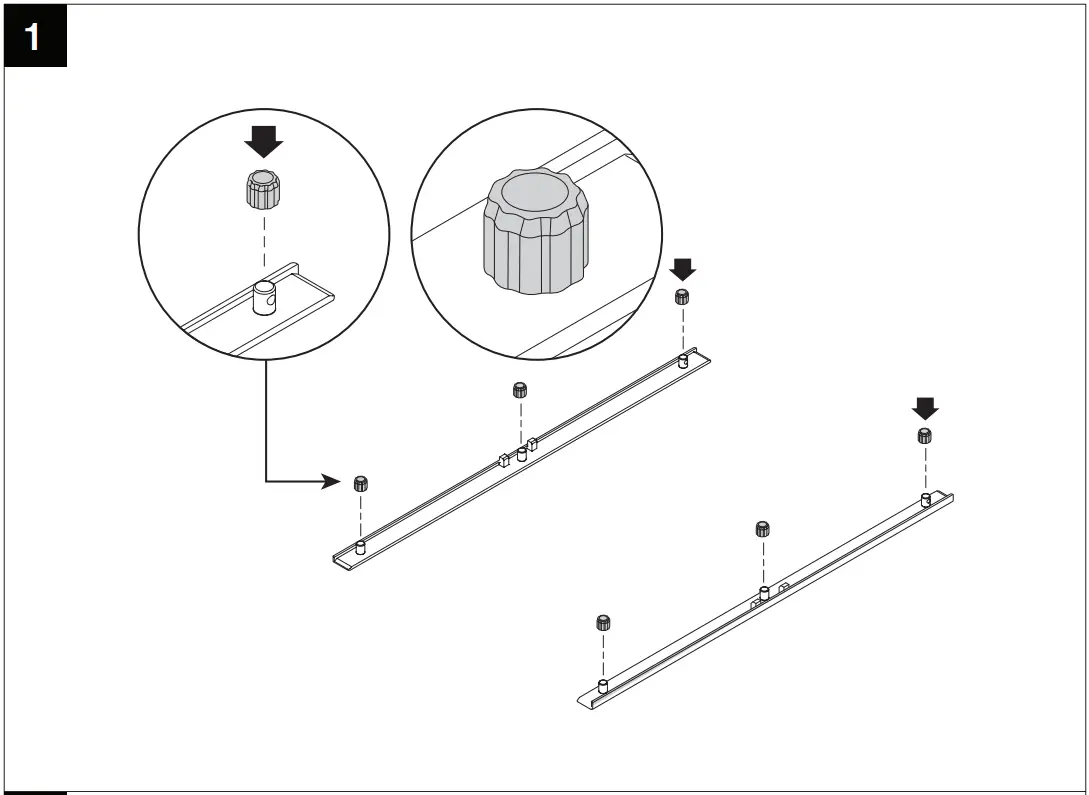 1