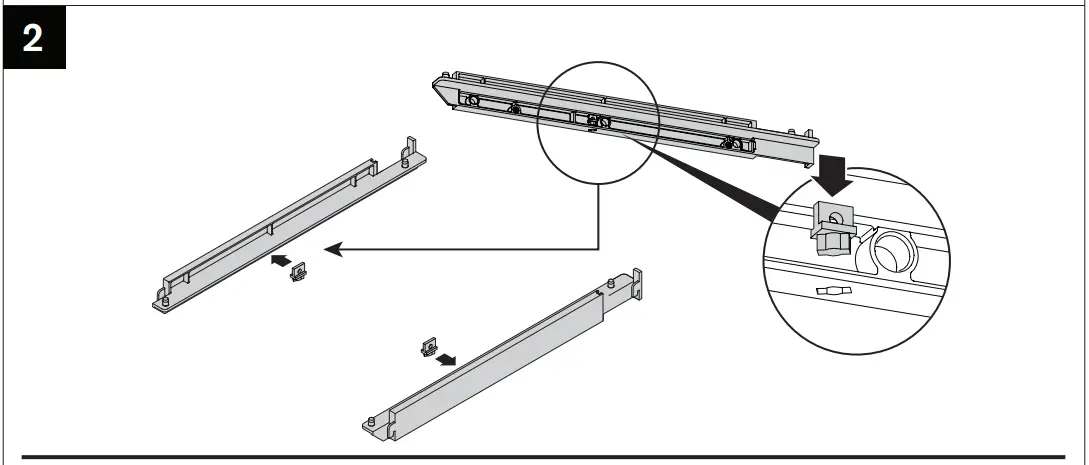 2