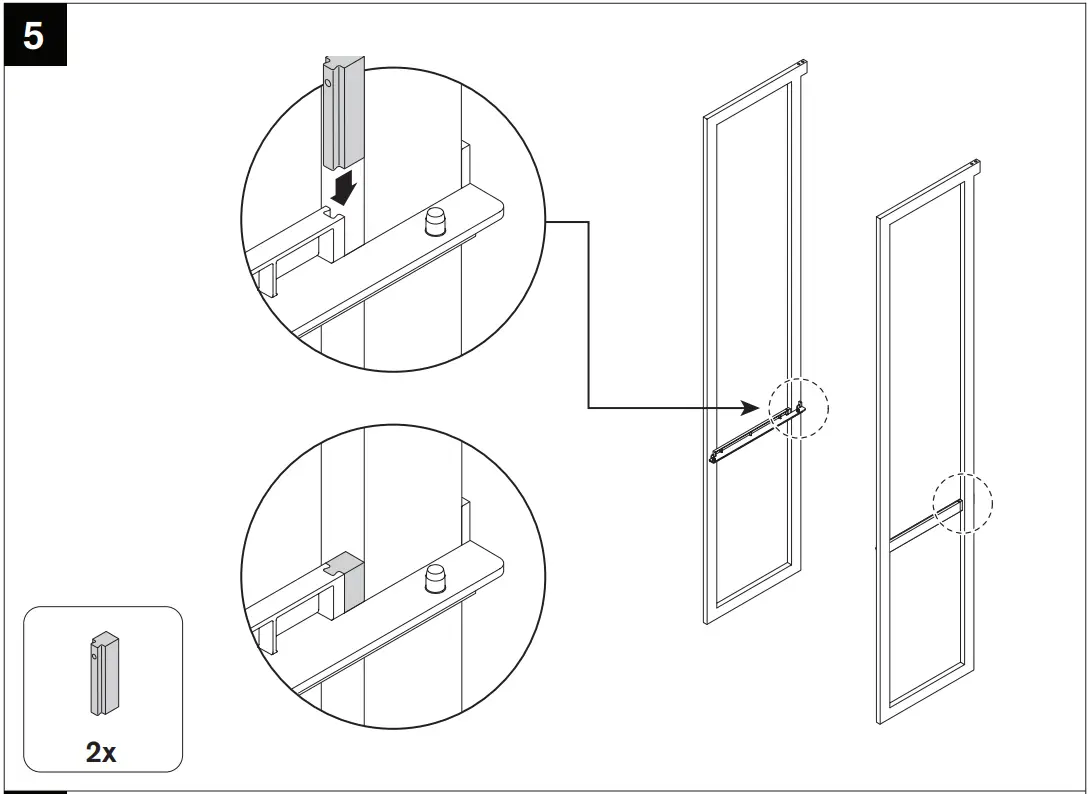 5

2x