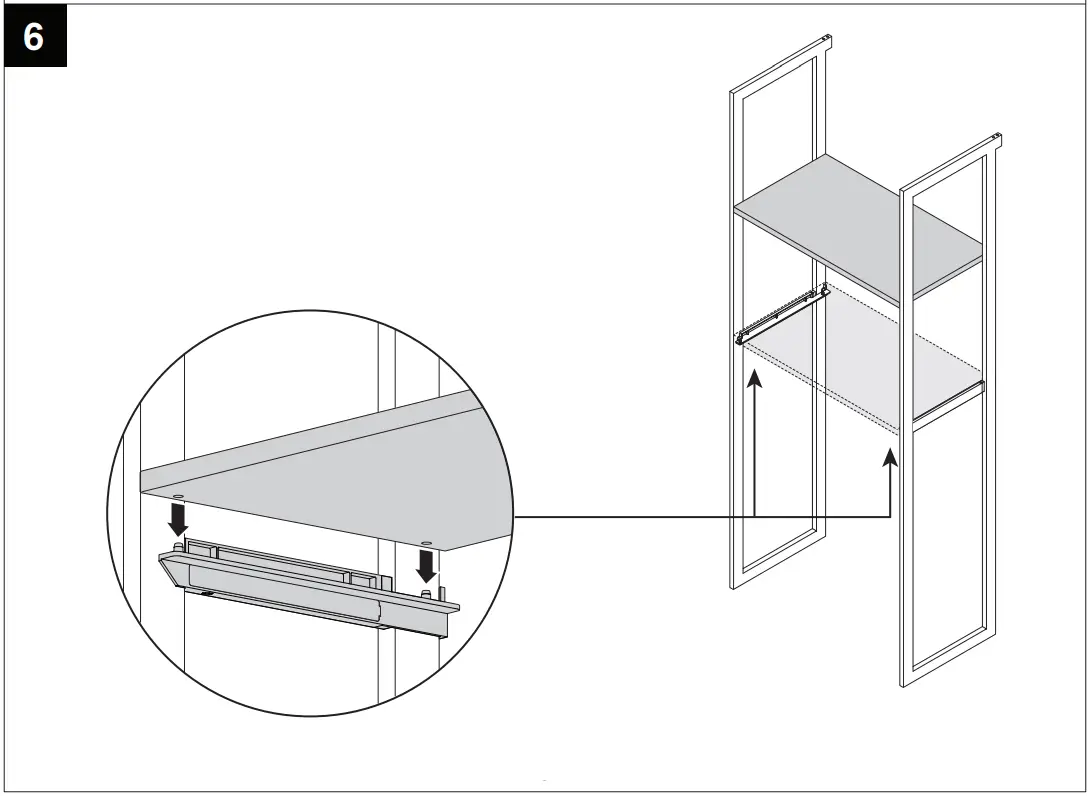 6