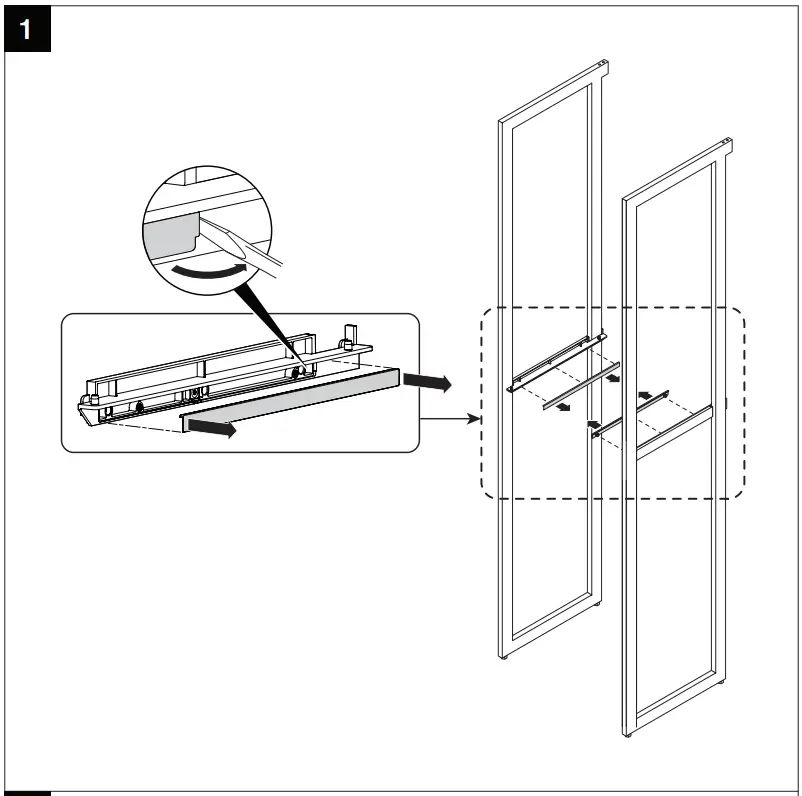 1