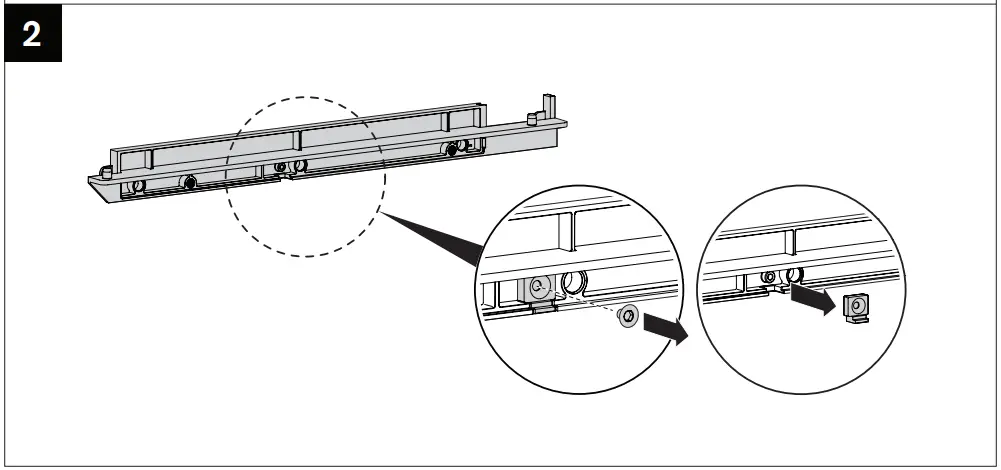 2