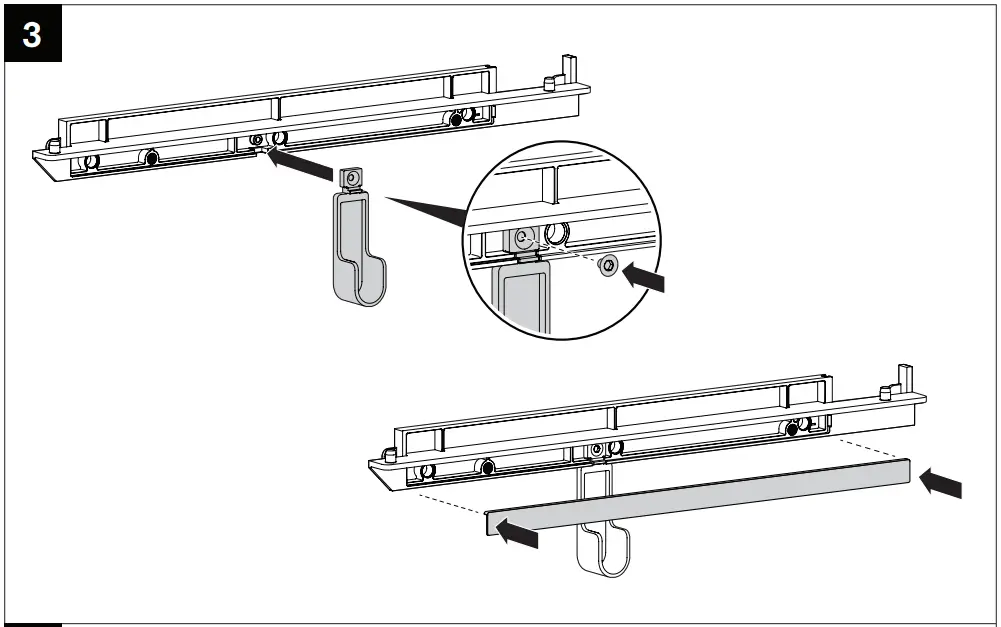 3