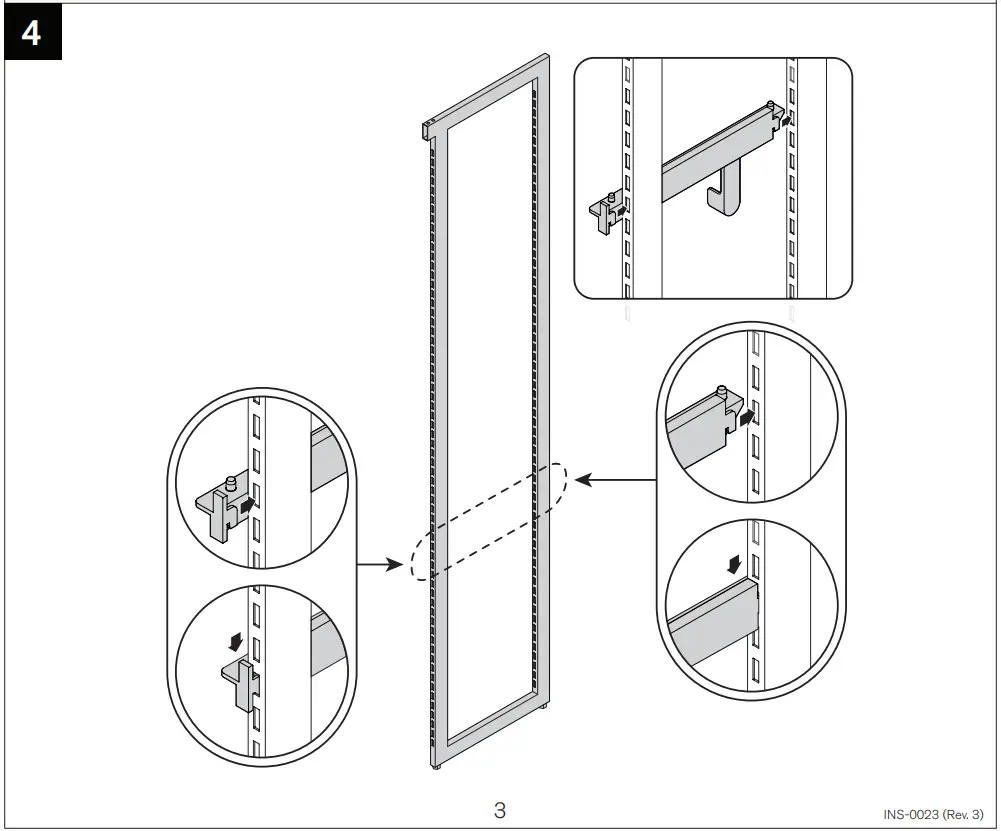 4

3

INS-0023 (Rev. 3)