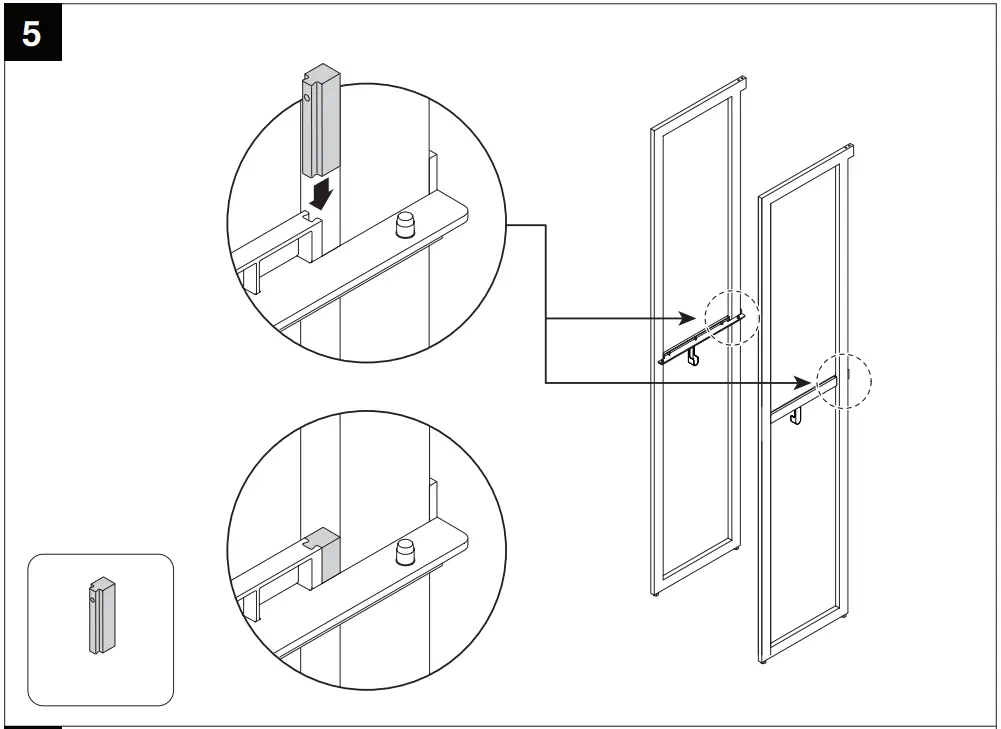 5