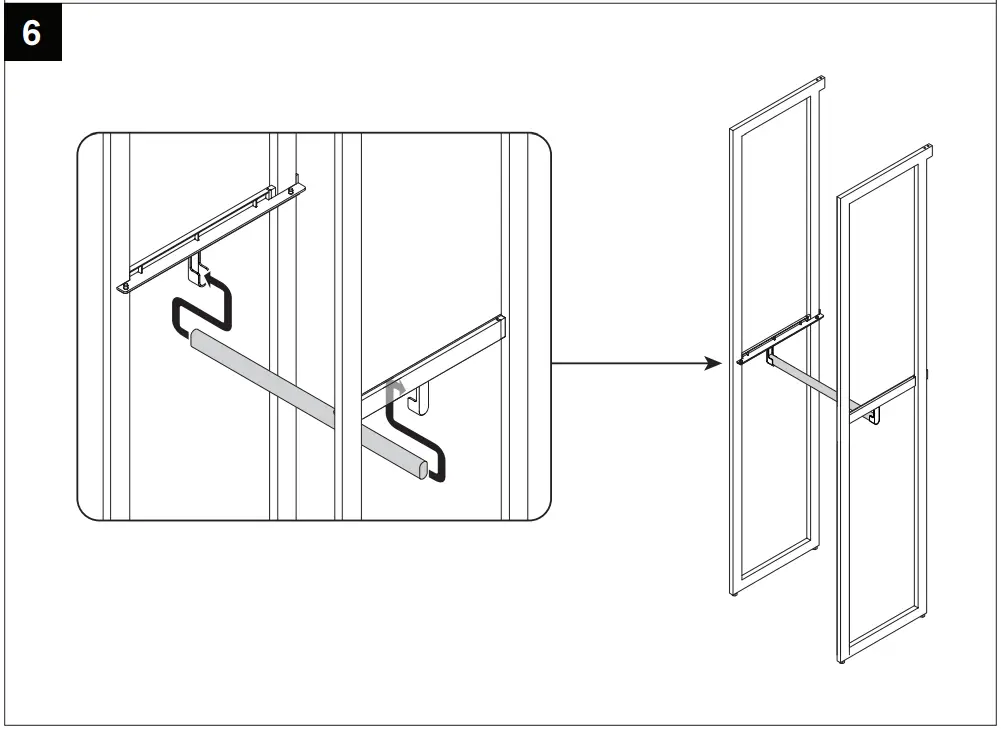 6