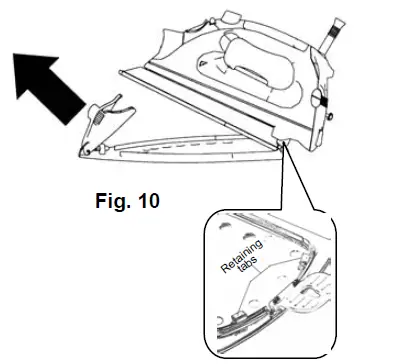 Fig. 10

Retaining tabs