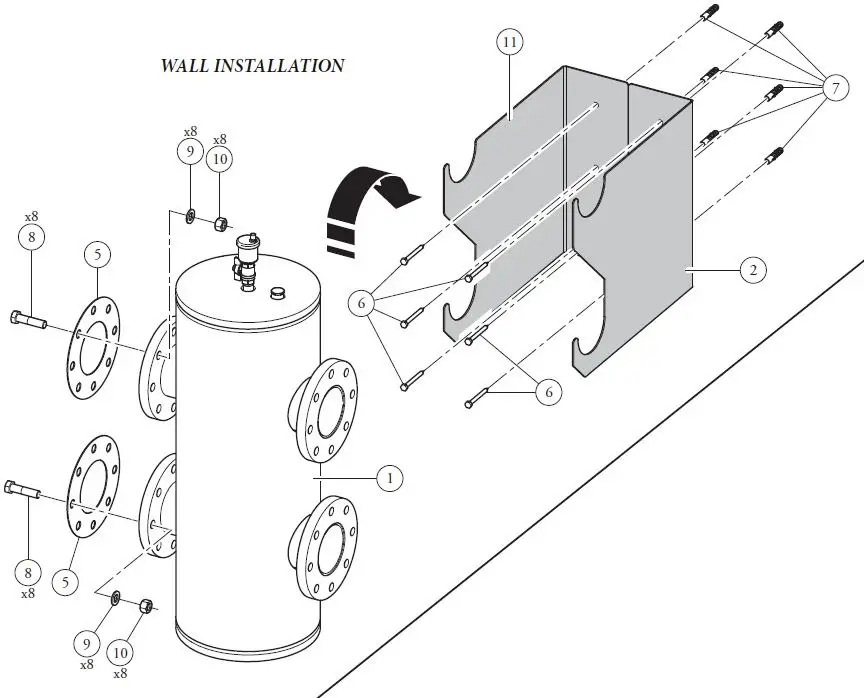 WALL INSTALLATION

11

7

x8
9

x8
10

x8
8

5

6

2

6

1

8
x8

5

9
x8

10
x8