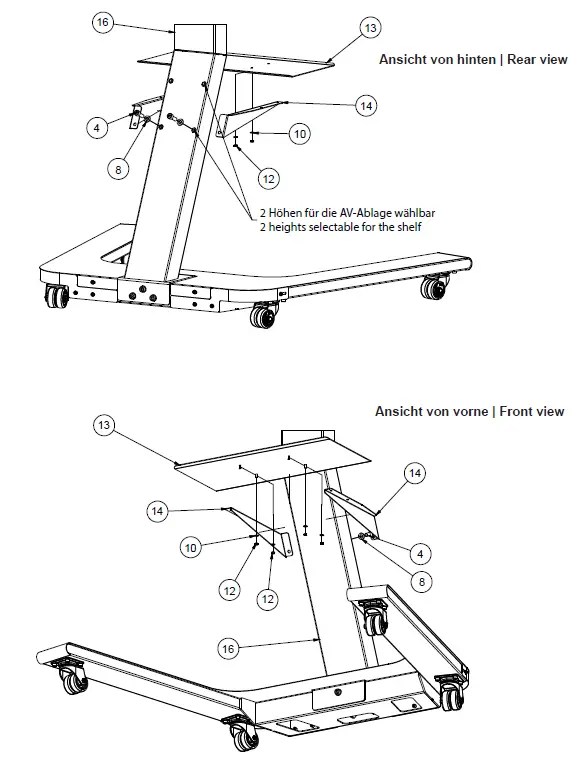 16

13

Ansicht von hinten | Rear view

14

4

10

8

12

2 Höhen für die AV-Ablage wählbar
2 heights selectable for the shelf

Ansicht von vorne | Front view

13

14

14

10

4

8

12

12

16