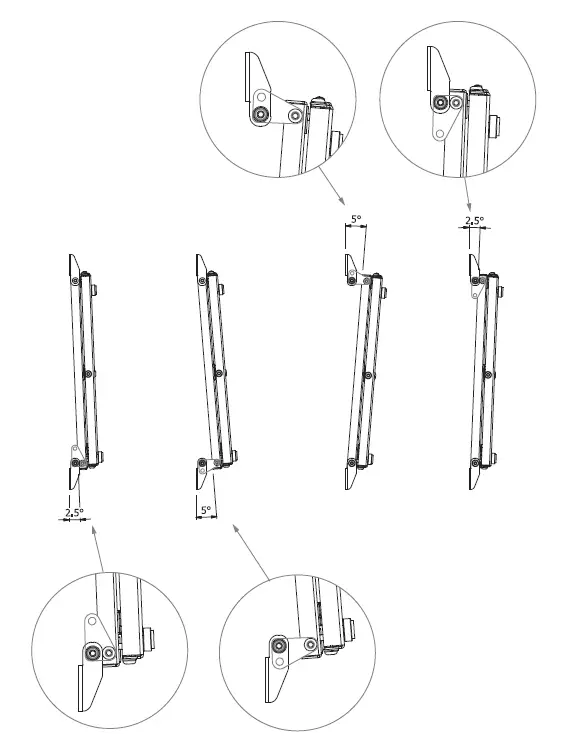 5°

2,5°

2,5°

5°