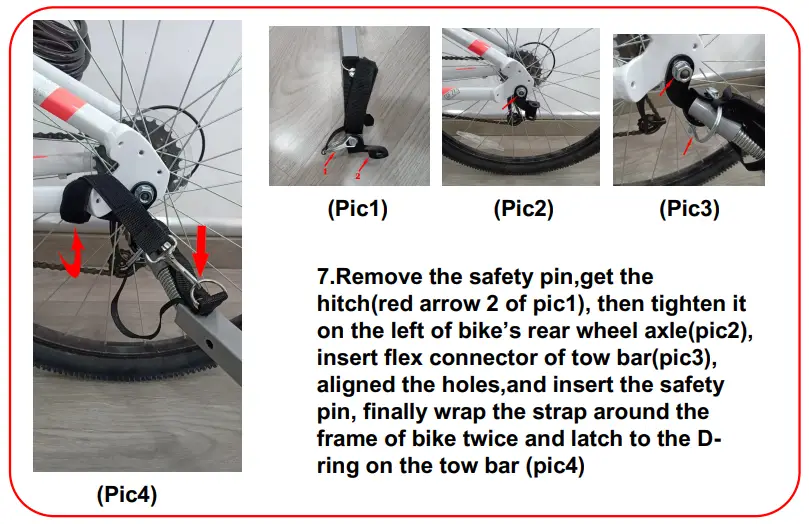 1
2

(Pic1)

(Pic2)

(Pic3)

7.Remove the safety pin,get the hitch(red arrow 2 of pic1), then tighten it on the left of bike's rear wheel axle(pic2), insert flex connector of tow bar(pic3), aligned the holes,and insert the safety pin, finally wrap the strap around the frame of bike twice and latch to the D-ring on the tow bar (pic4)

(Pic4)