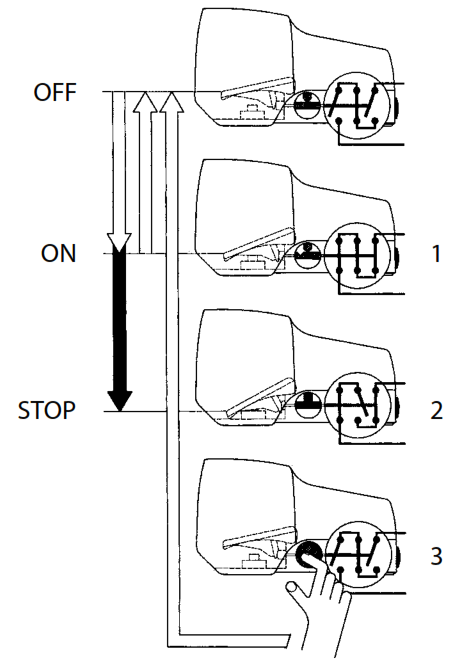 OFF
ON
1
STOP
2
3