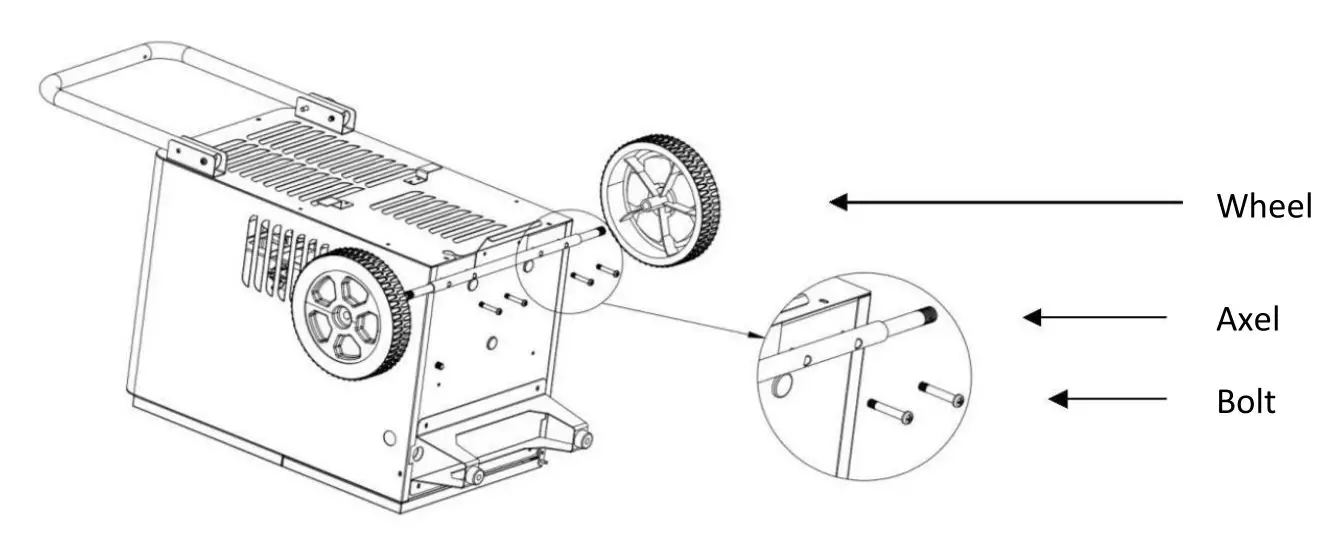 Wheel

Axel

Bolt