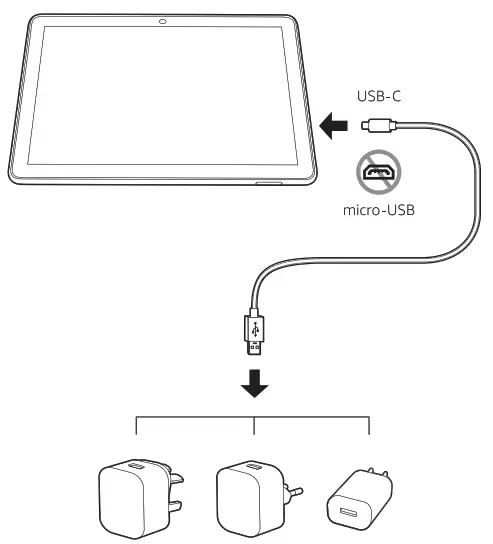 USB-C

micro-USB