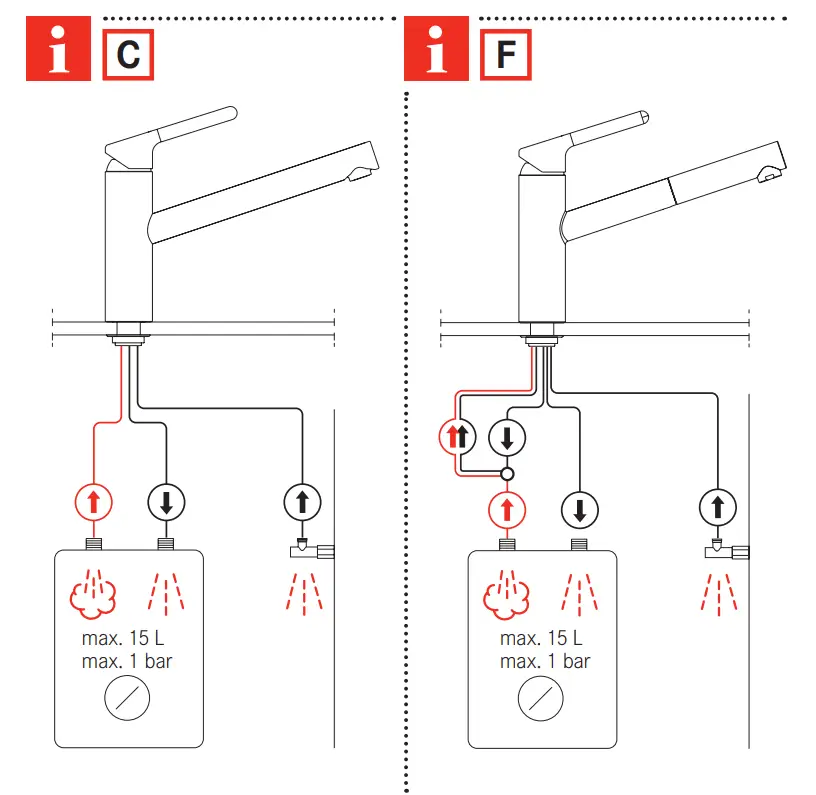 i C

max. 15 L
max. 1 bar

i F

max. 15 L
max. 1 bar