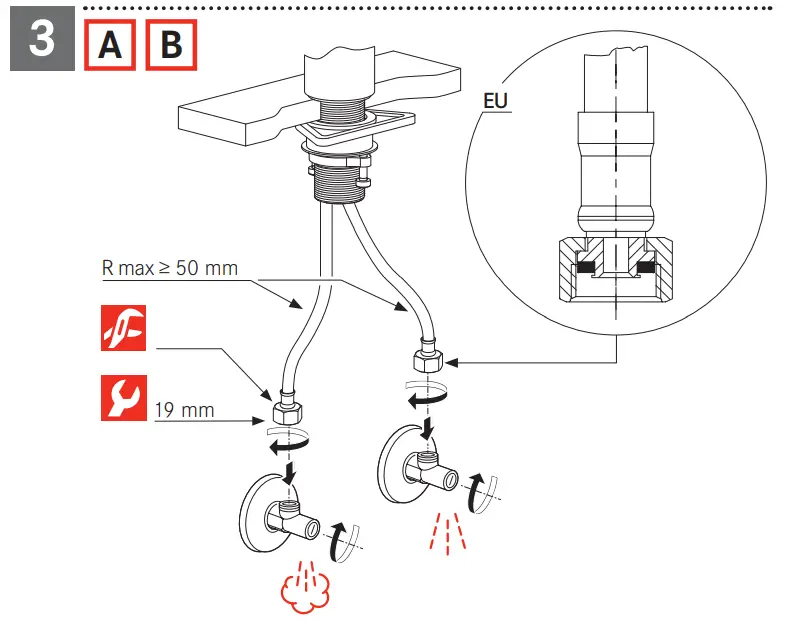 3 A B

EU

R max ≥ 50 mm

19 mm