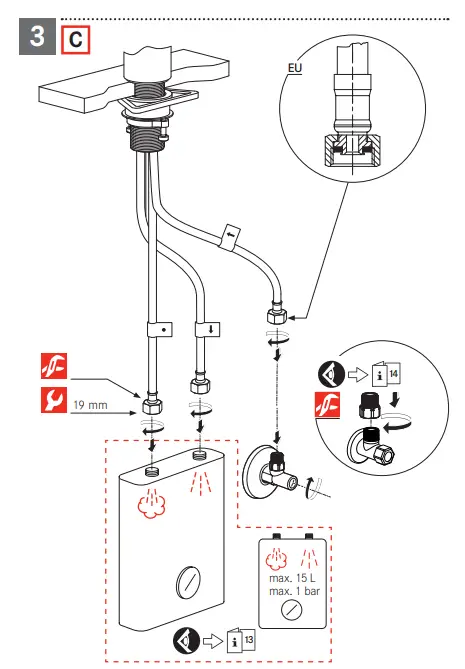 3 C

EU

19 mm

14

max. 15 L
max. 1 bar

13