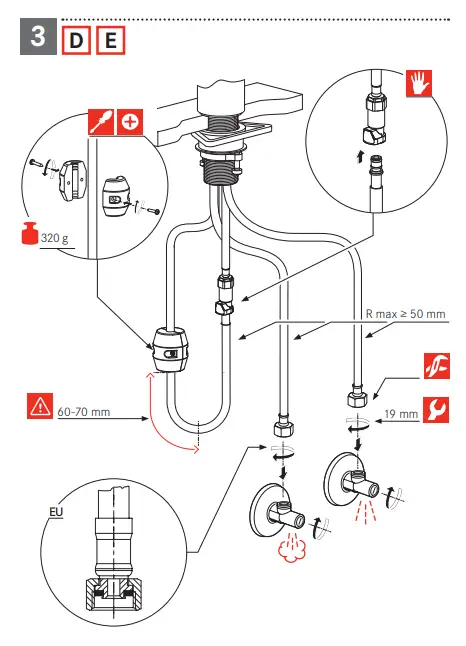 3 D E

320 g

R max ≥ 50 mm

60-70 mm

19 mm

EU