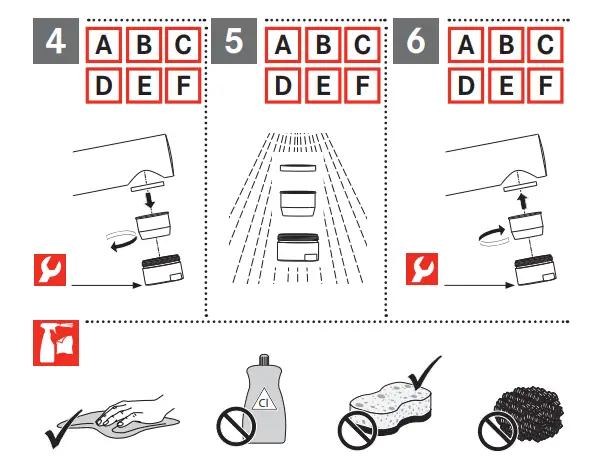 4 A B C D E F

5 A B C D E F

6 A B C D E F

Cl