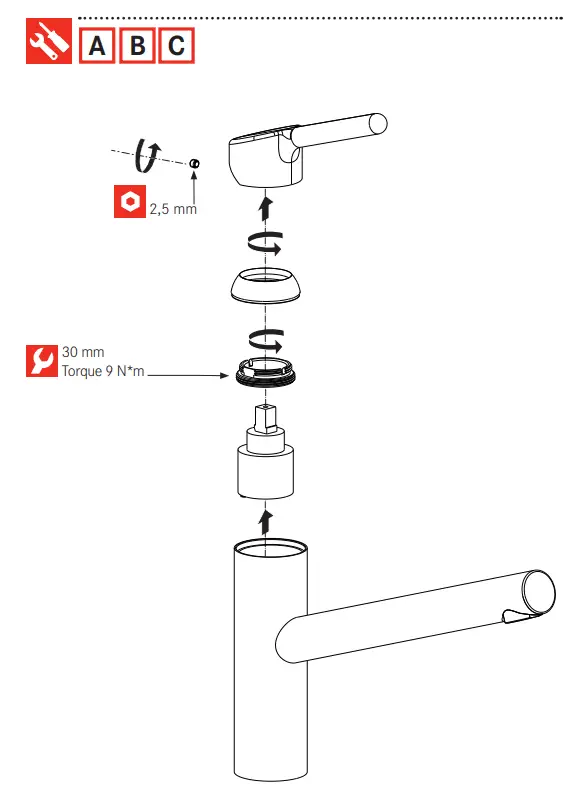 A B C

2,5 mm

30 mm
Torque 9 N*m