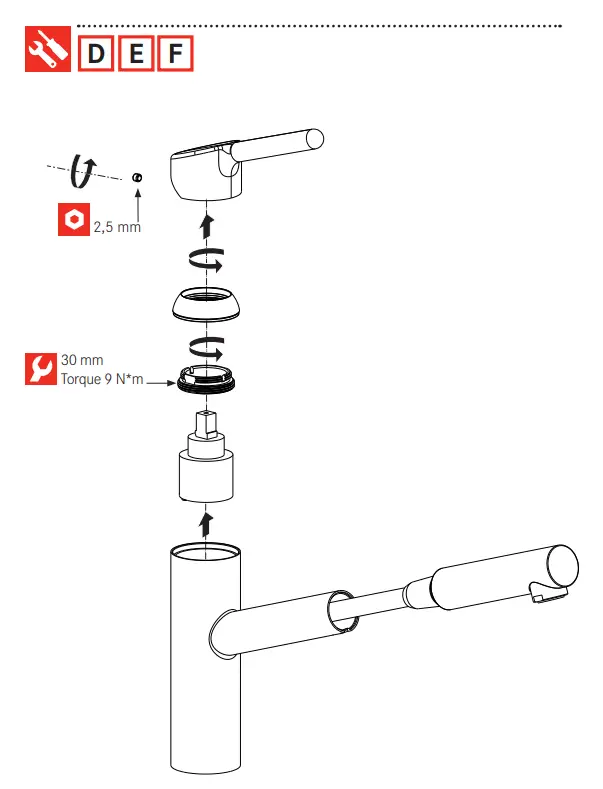 D E F

2,5 mm

30 mm
Torque 9 N*m