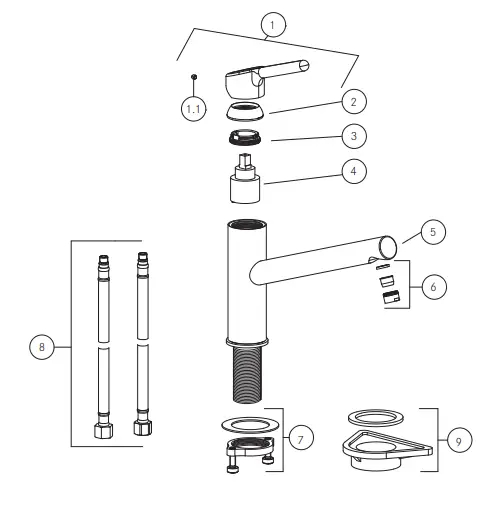 1
1.1
2
3
4
5
6
8
7
9