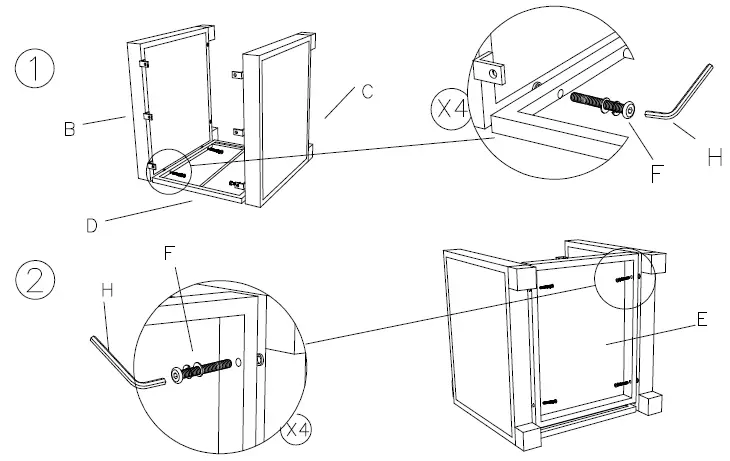 1

B

C

D

X4

F

H

2

H

F

X4

E