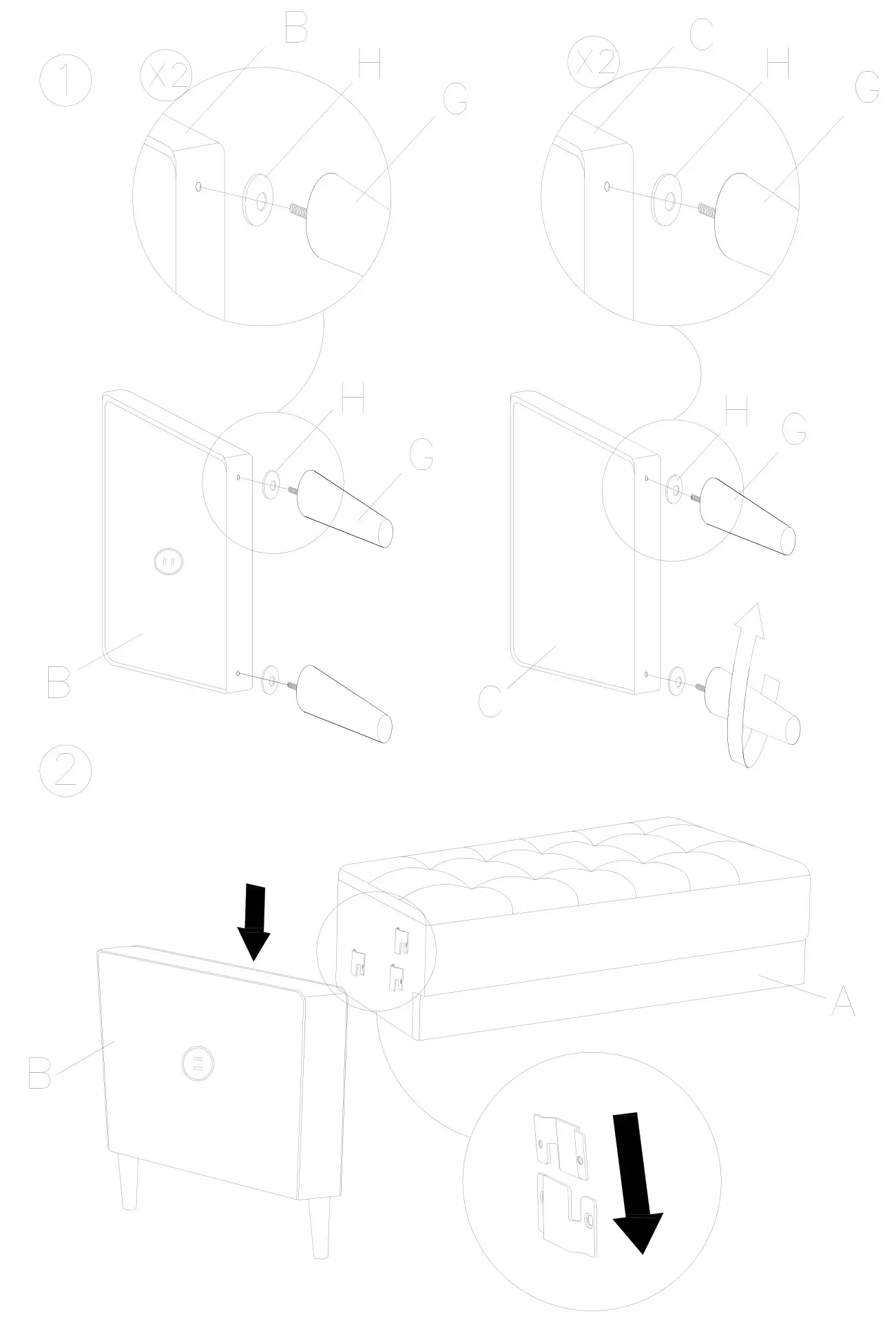 1
X2
B
H
G
X2
C
H
G
H
G
B
H
G
C
2
B
A