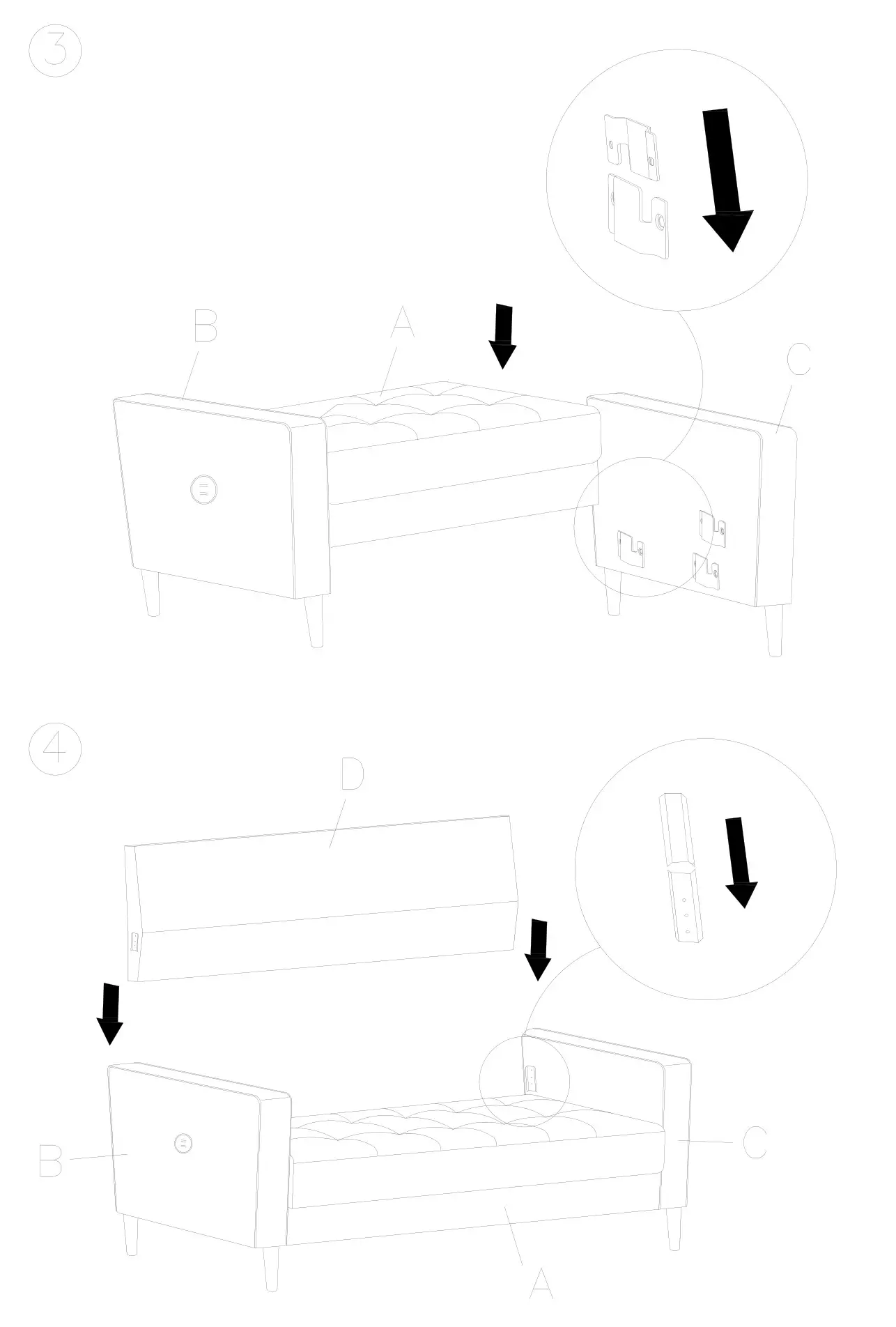 3

B

A

C

4

D

B

C

A