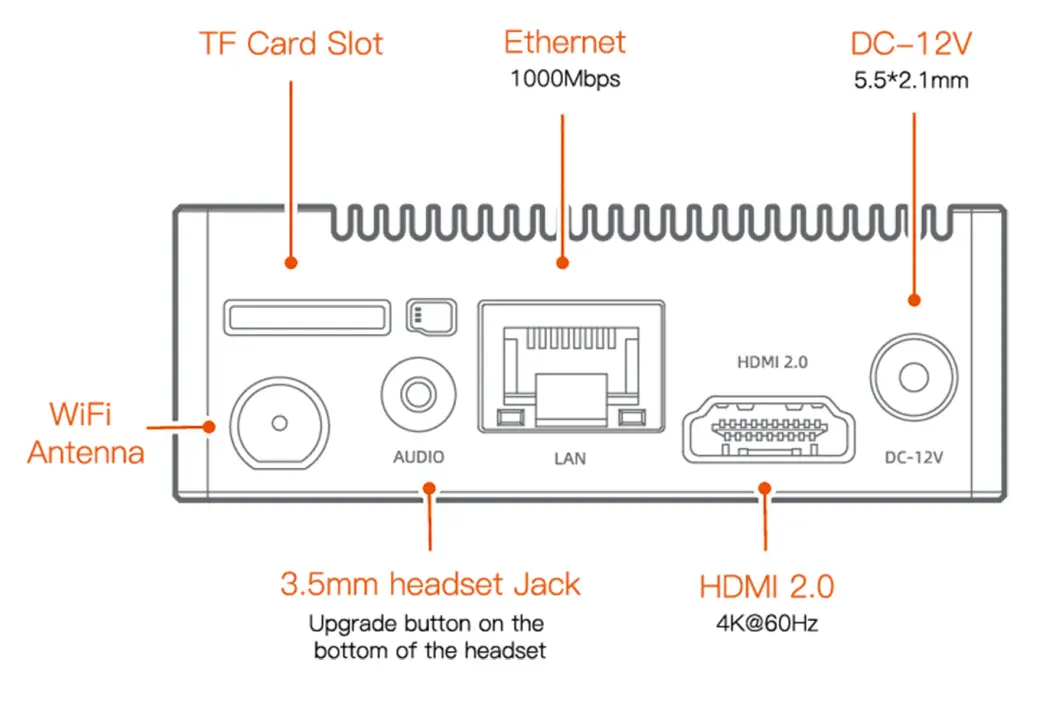 TF Card Slot

Ethernet
1000Mbps

DC-12V
5.5*2.1mm

WiFi
Antenna

AUDIO

LAN

HDMI 2.0

DC-12V

3.5mm headset Jack
Upgrade button on the bottom of the headset

HDMI 2.0
4K@60Hz