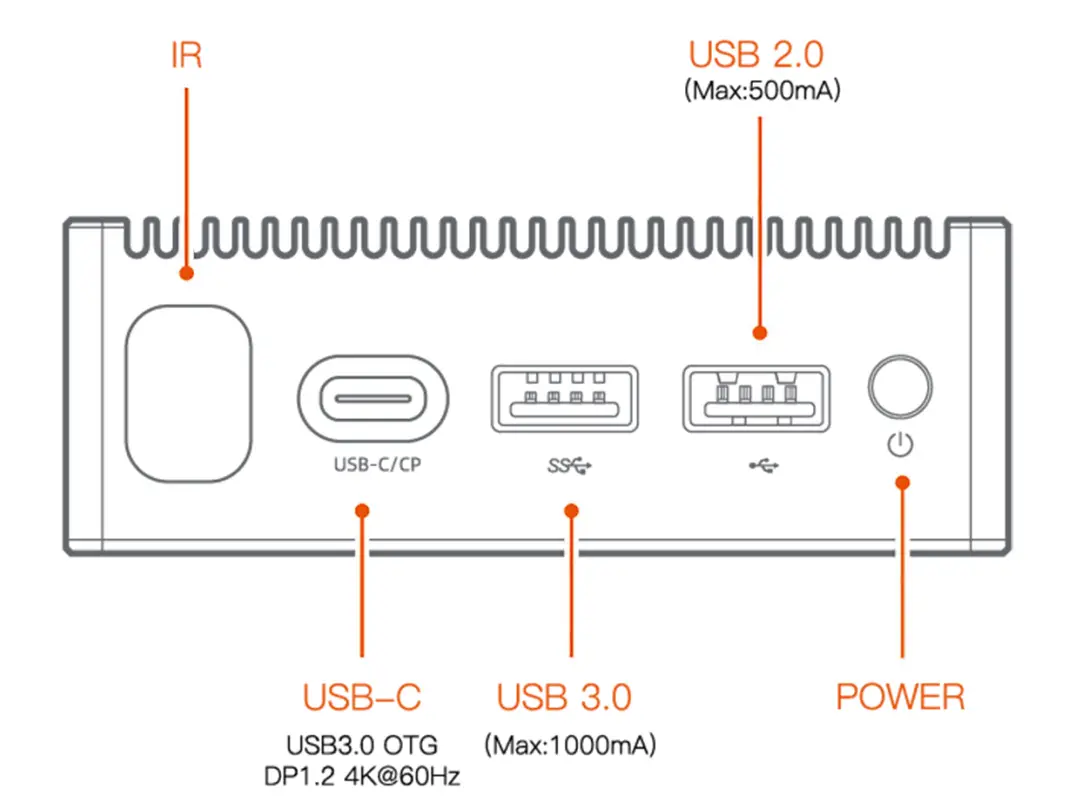 IR

USB 2.0
(Max:500mA)

USB-C/CP

SS

USB-C
USB3.0 OTG
DP1.2 4K@60Hz

USB 3.0
(Max:1000mA)

POWER