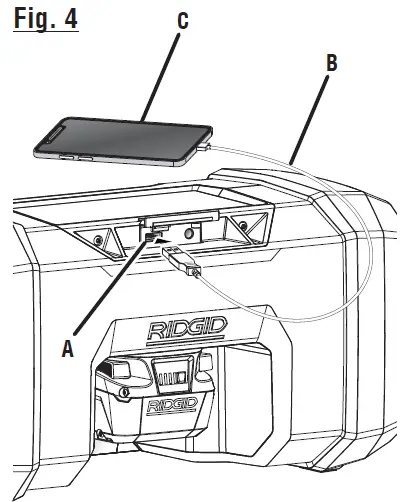 Fig. 4

C

B

A

RIDGID

RIDGID