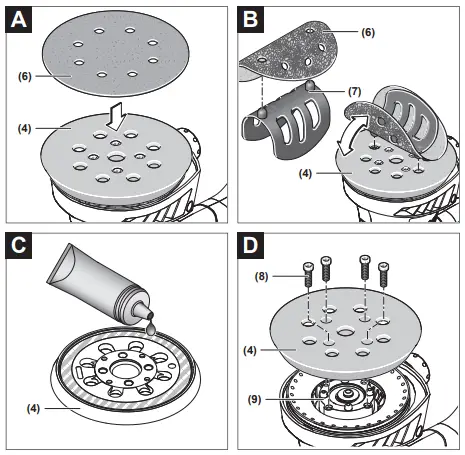 A

(6)

(4)

B

(6)

(7)

(4)

C

(4)

D

(8)

(4)

(9)