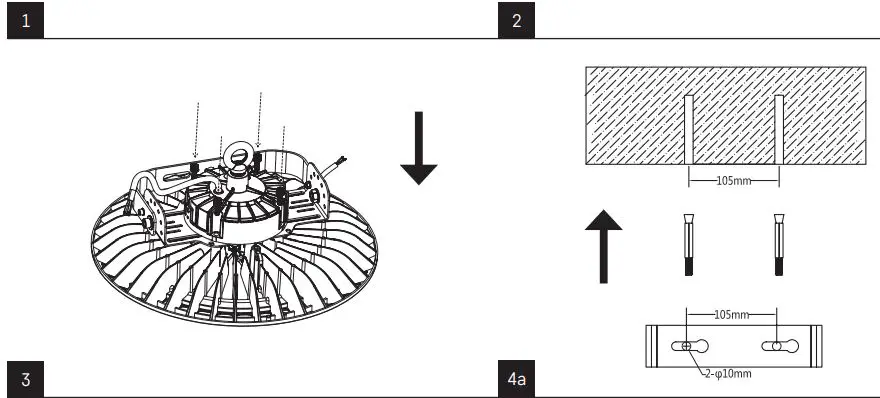 1

2

105mm

105mm

2-φ10mm

3

4a