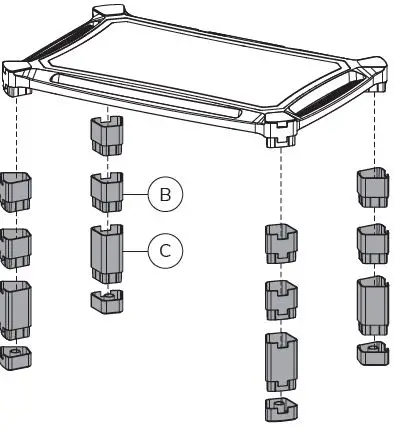 B
C