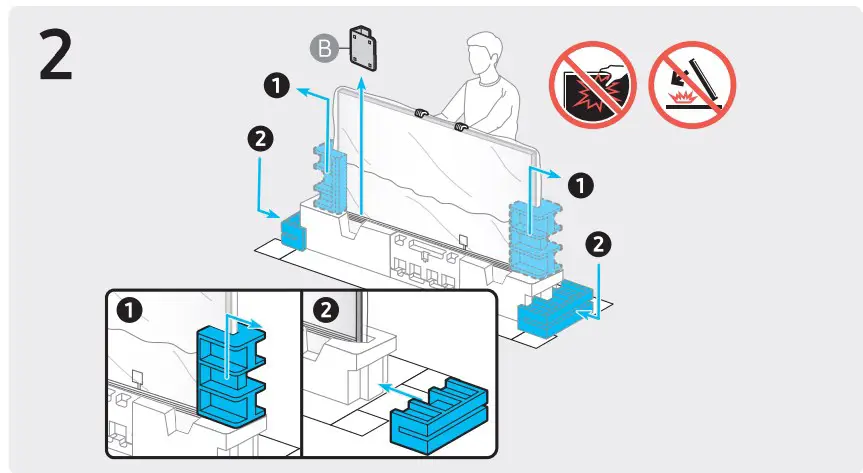 2

B

1

2

1

2

1

2