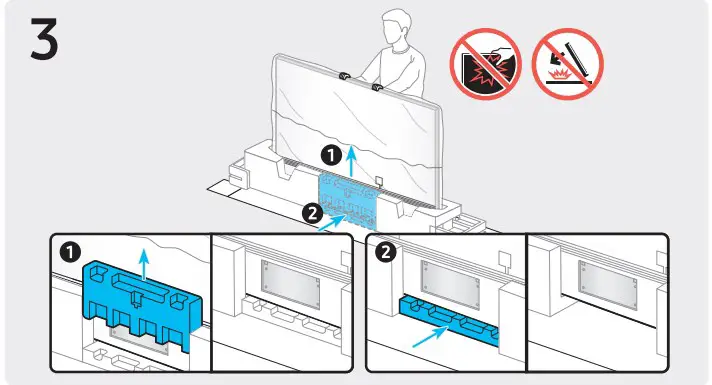 3

1

2

1

2