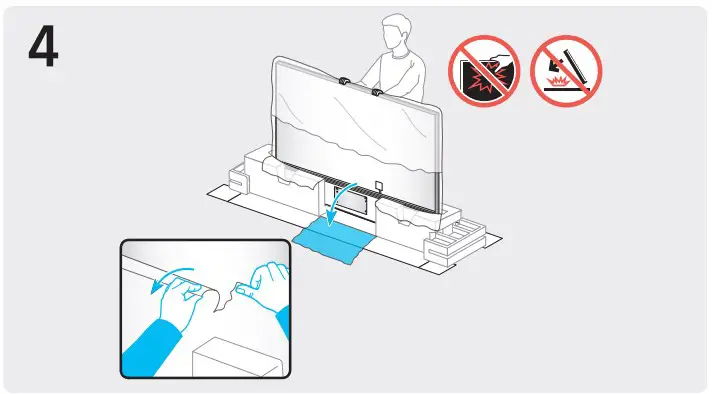 4