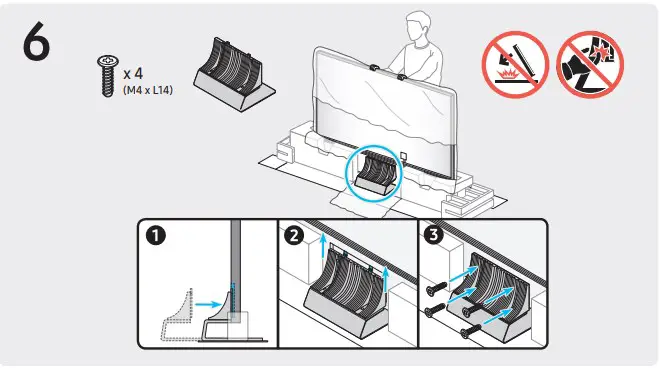 6

x 4
(M4 x L14)

1

2

3