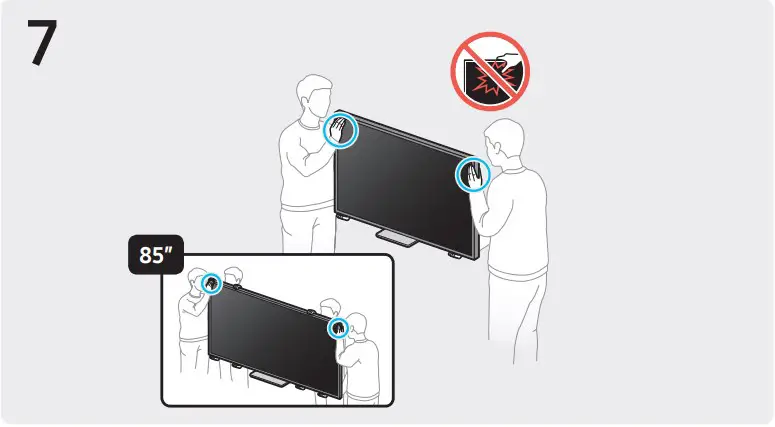 7

85"