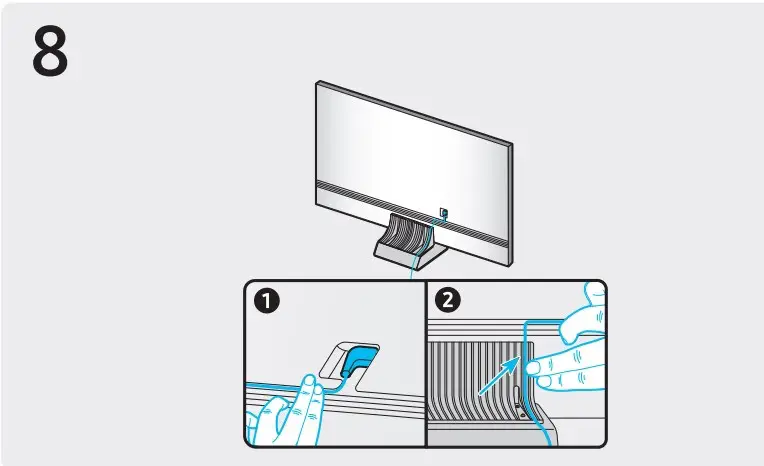 8

1

2