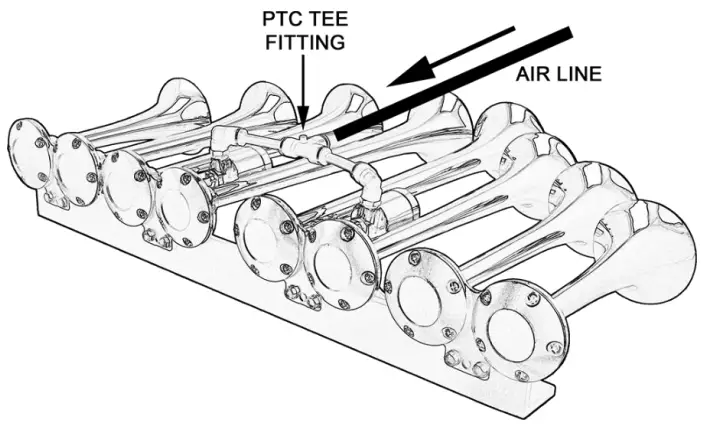 PTC TEE FITTING

AIR LINE