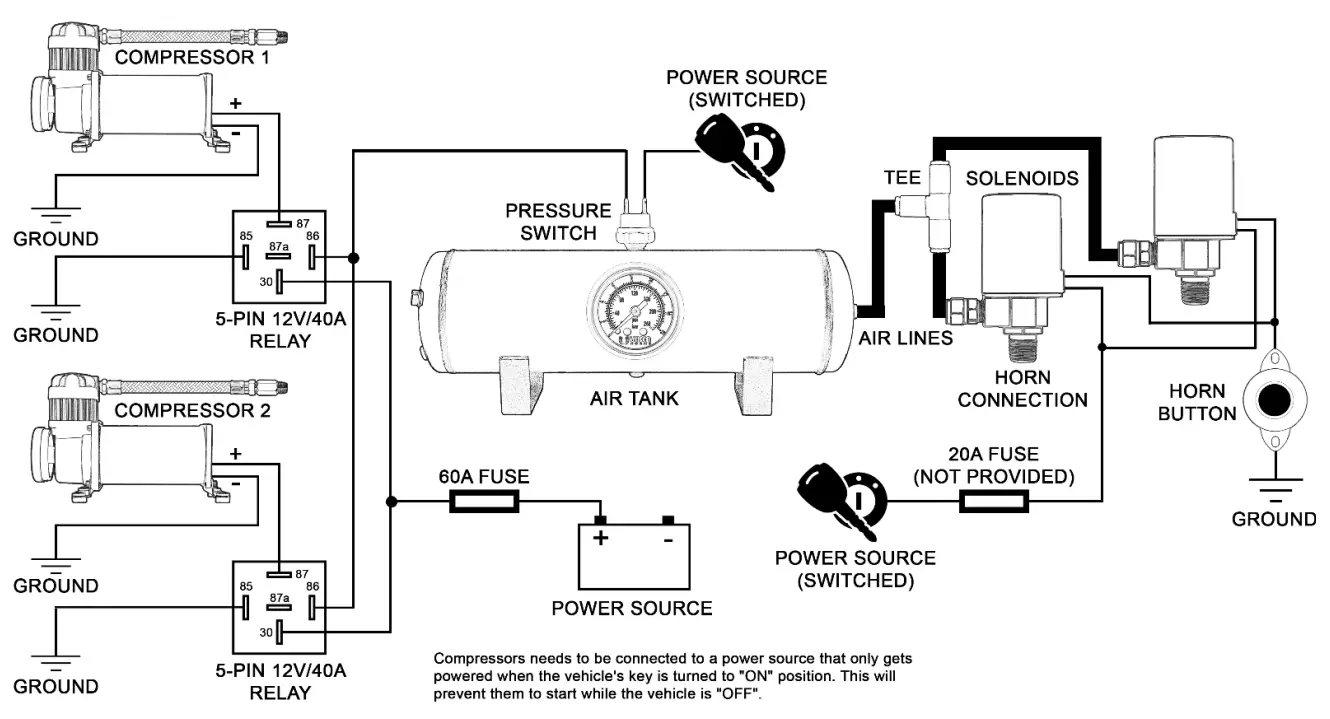 COMPRESSOR 1

+

-

GROUND

87

85

87a

86

30

GROUND

5-PIN 12V/40A RELAY

COMPRESSOR 2

+

-

GROUND

87

85

87a

86

30

GROUND

5-PIN 12V/40A RELAY

POWER SOURCE (SWITCHED)

PRESSURE SWITCH

AIR TANK

60A FUSE

+

-

POWER SOURCE

TEE

SOLENOIDS

AIR LINES

HORN CONNECTION

HORN BUTTON

GROUND

20A FUSE (NOT PROVIDED)

POWER SOURCE (SWITCHED)

Compressors needs to be connected to a power source that only gets powered when the vehicle's key is turned to "ON" position. This will prevent them to start while the vehicle is "OFF".