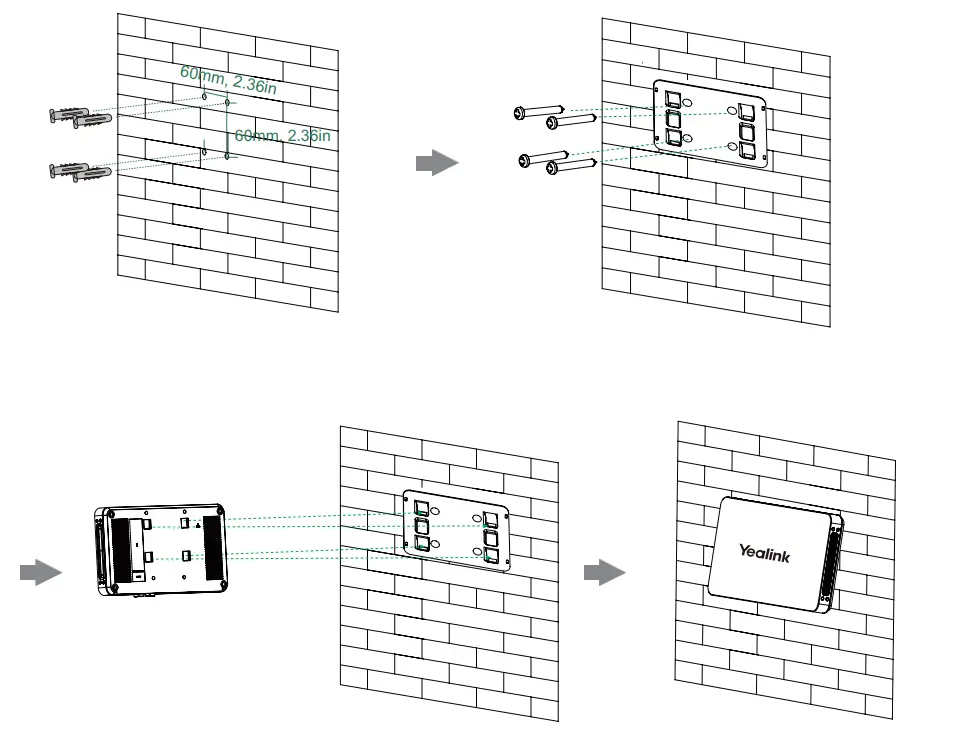 60mm, 2.36in
60mm, 2.36in

Yealink