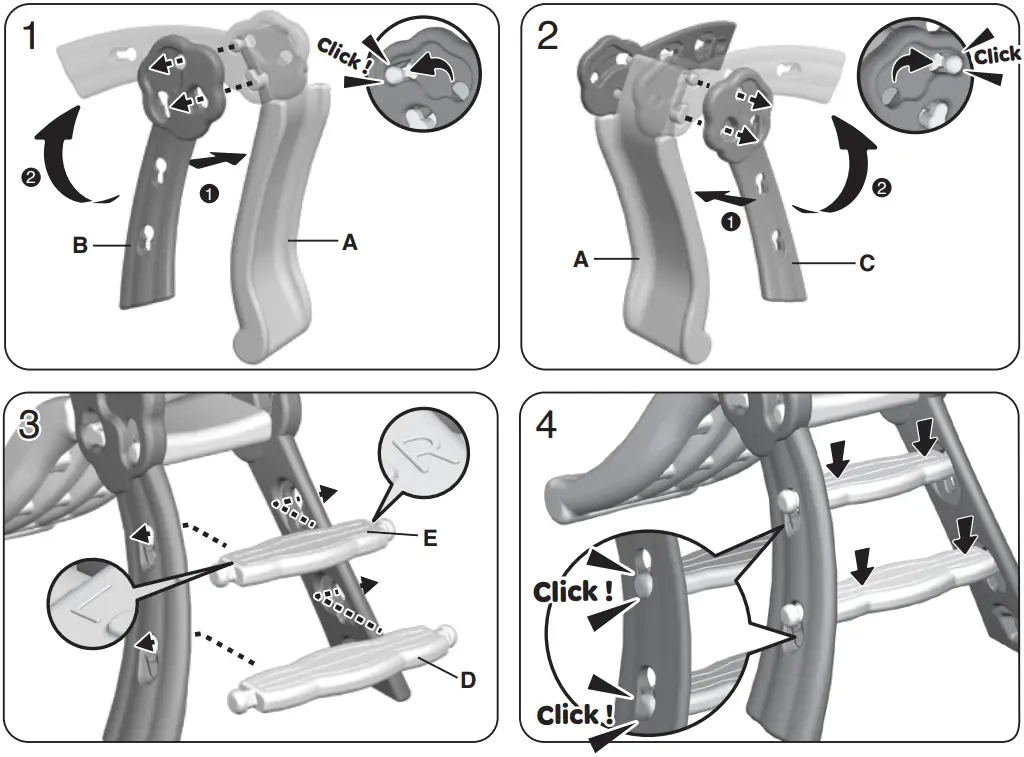 1
Click !
❷
❶
B
A

2
Click
❷
❶
A
C

3
R
L
E
D

4
Click !
Click !