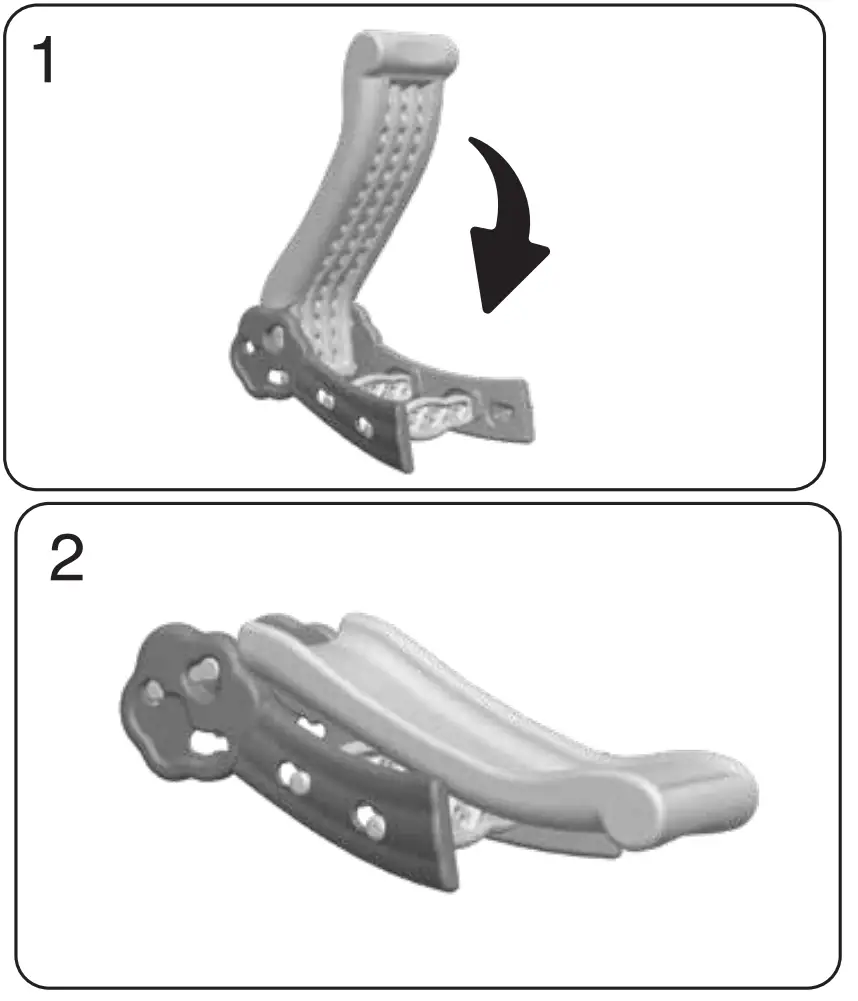 1

2