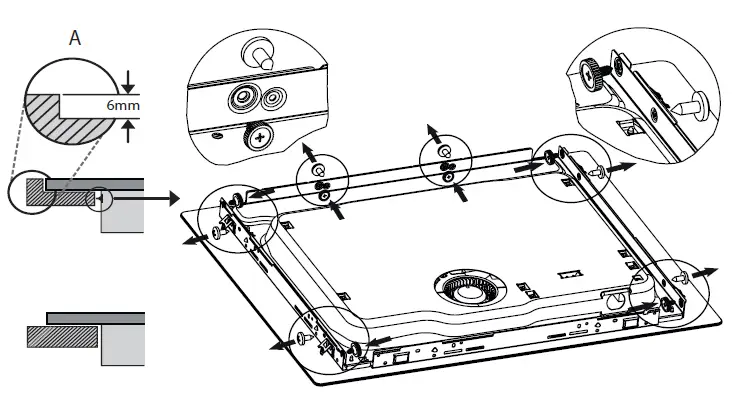 A

6mm