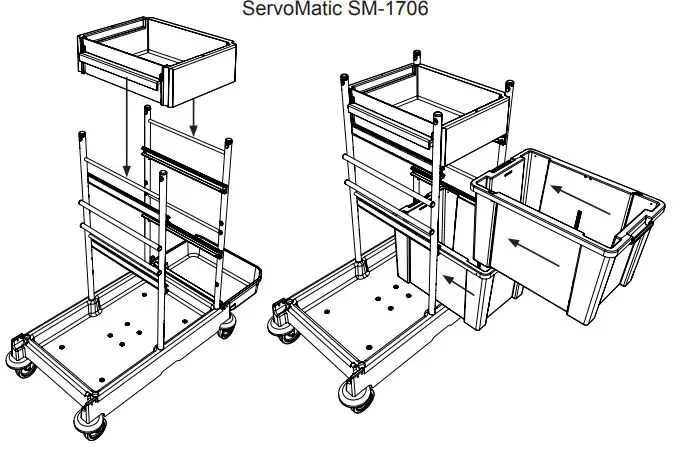 ServoMatic SM-1706