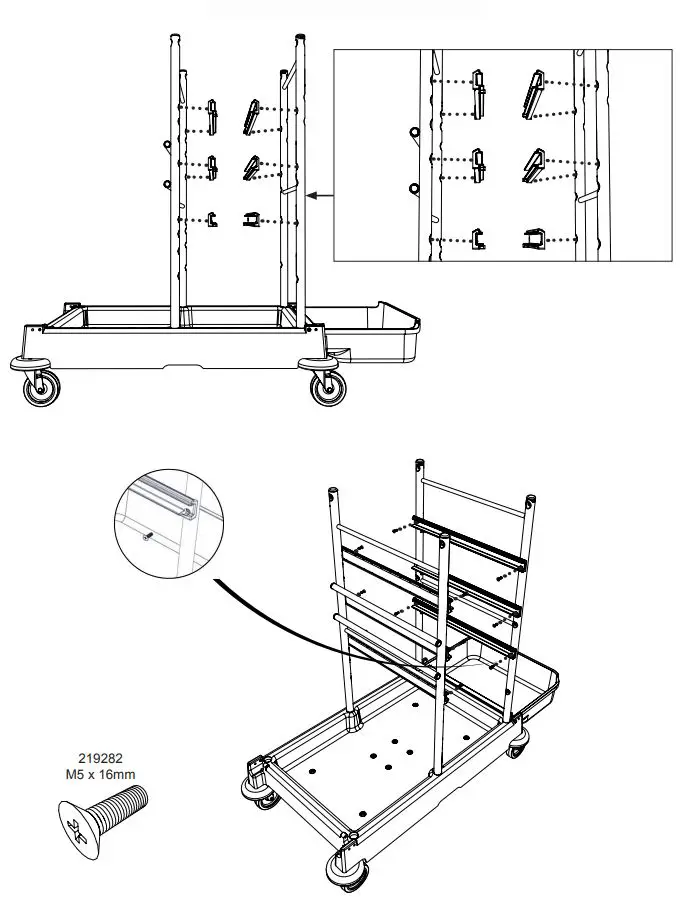 219282
M5 x 16mm