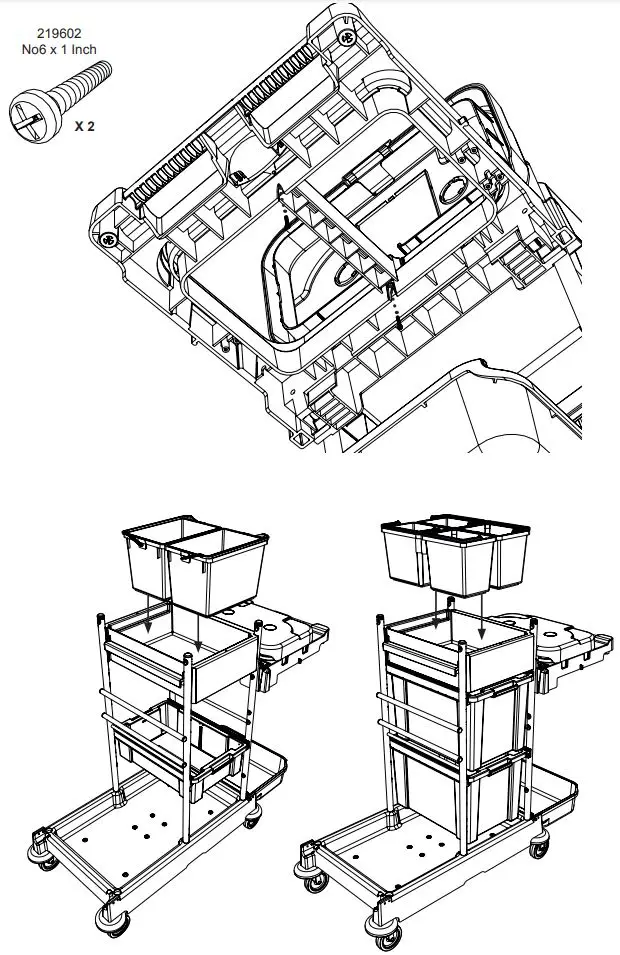 219602
No6 x 1 Inch

X 2